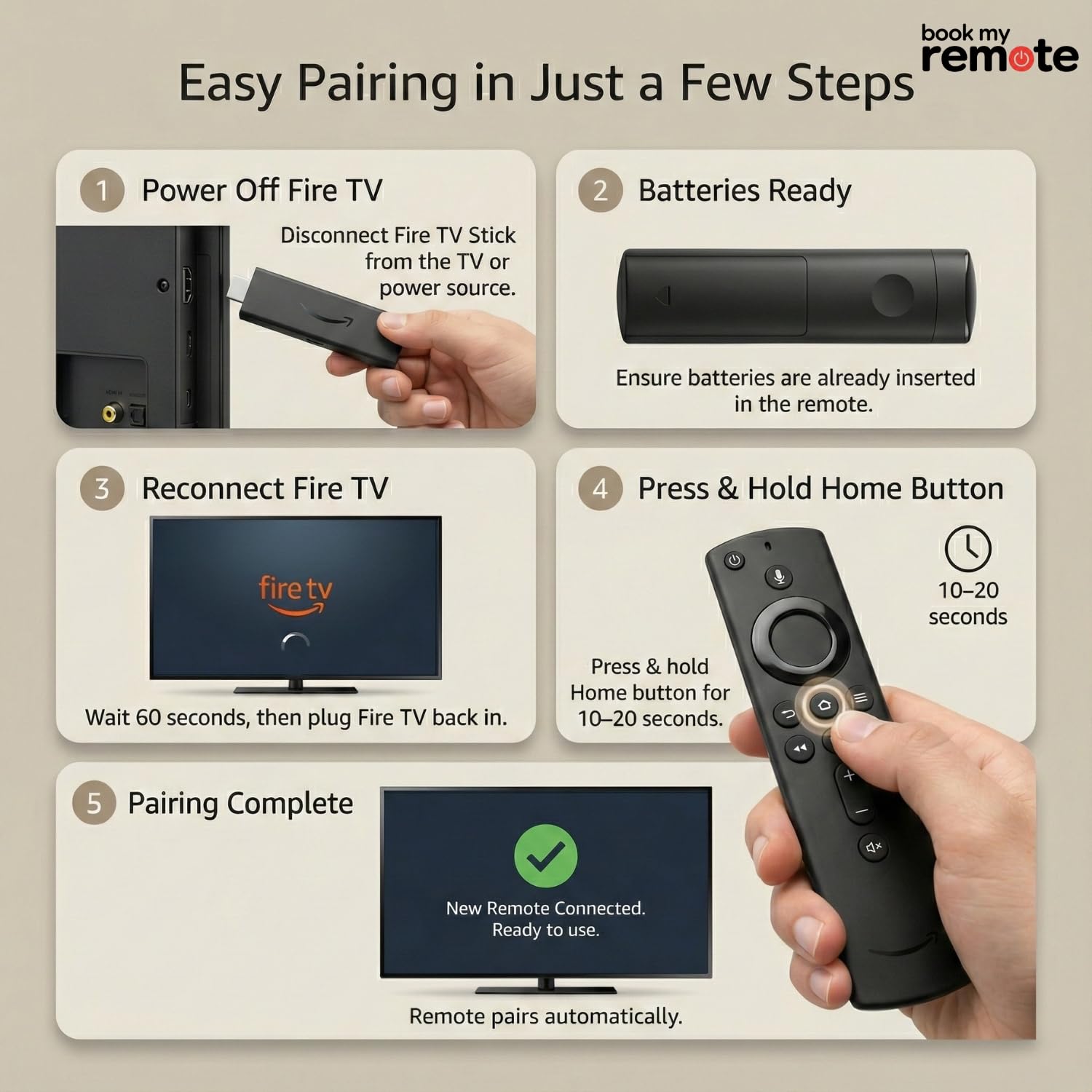 book my remote

Easy Pairing in Just a Few Steps

1 Power Off Fire TV

Disconnect Fire TV Stick from the TV or power source.

2 Batteries Ready

Ensure batteries are already inserted in the remote.

3 Reconnect Fire TV

fire tv

Wait 60 seconds, then plug Fire TV back in.

4 Press & Hold Home Button

10–20 seconds

Press & hold Home button for 10–20 seconds.

5 Pairing Complete

New Remote Connected. Ready to use.

Remote pairs automatically.